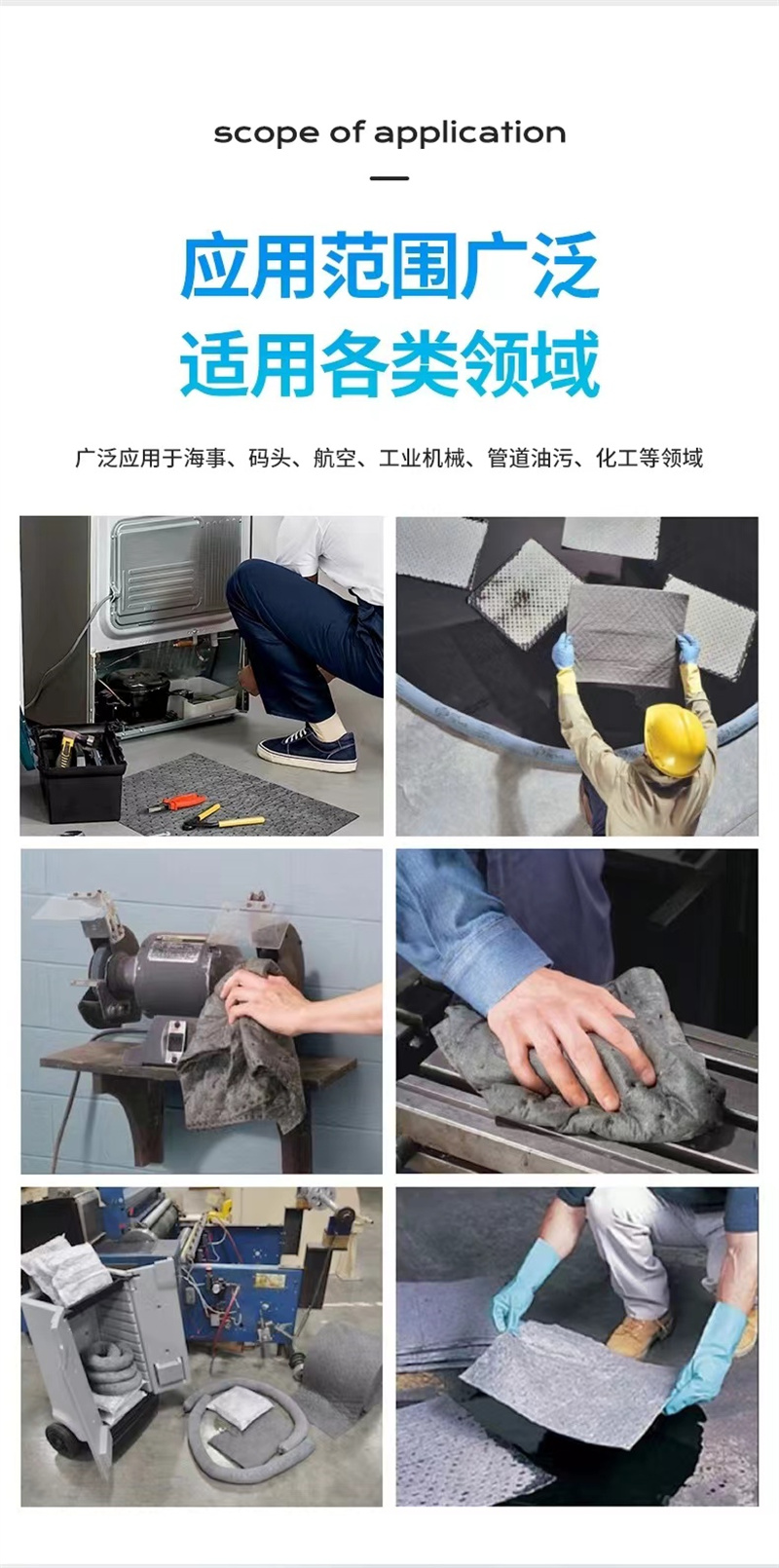 scope of application

应用范围广泛
适用各类领域

广泛应用于海事、码头、航空、工业机械、管道油污、化工等领域